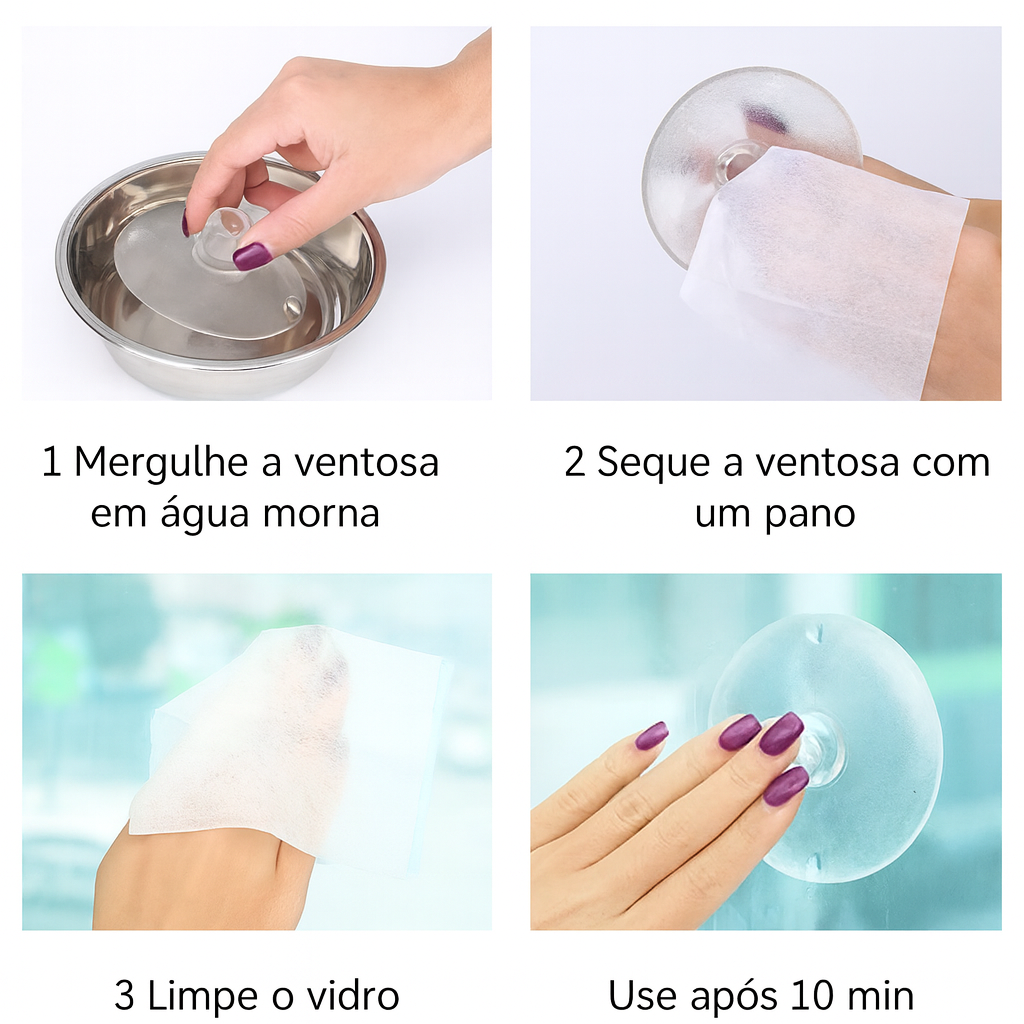 1 Mergulhe a ventosa em água morna

2 Seque a ventosa com um pano

3 Limpe o vidro

Use após 10 min